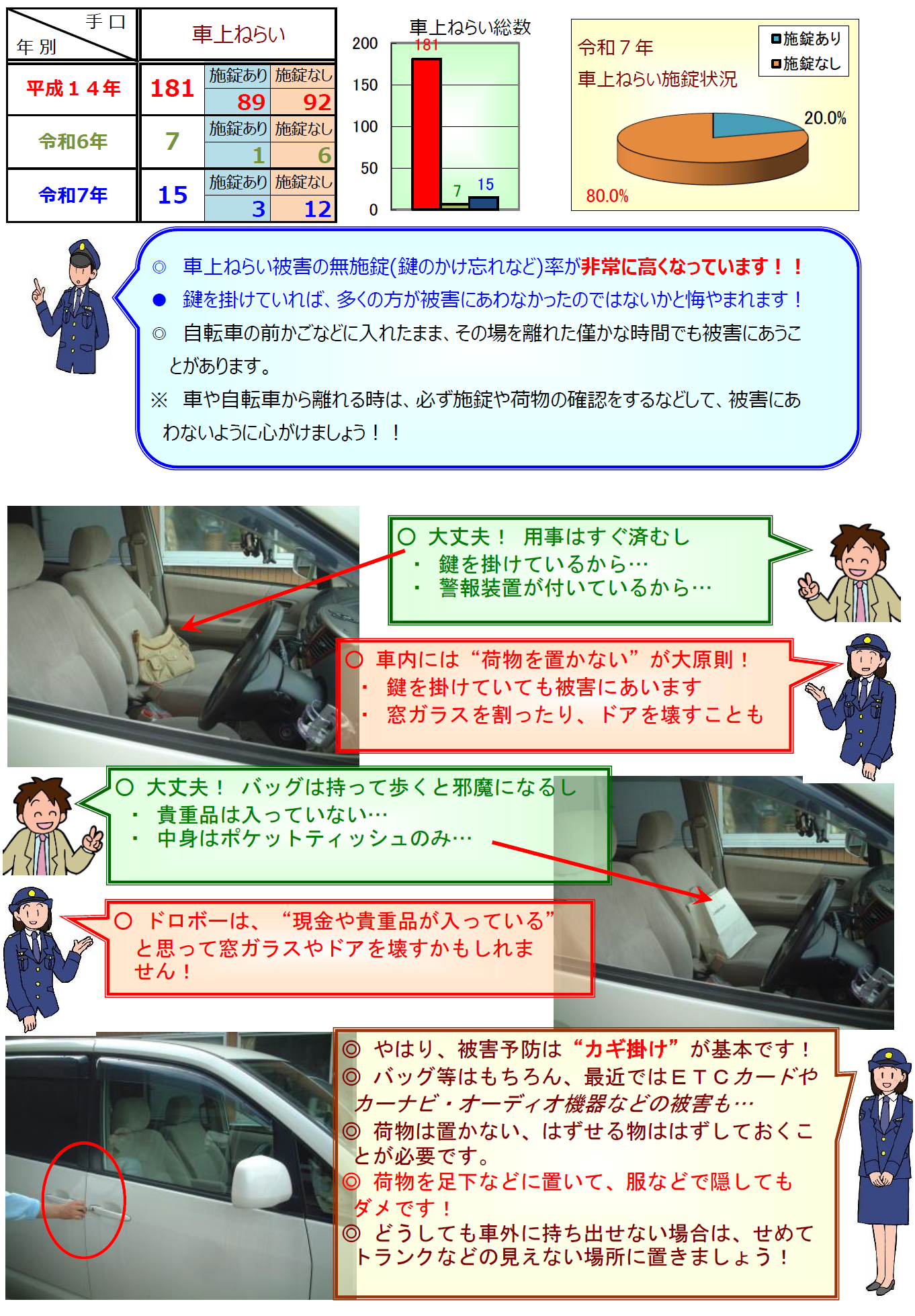 | 手口 年別 | 車上ねらい | | |
|---|---|---|---|
| 平成１４年 | 181 | 施錠あり 89 | 施錠なし 92 |
| 令和6年 | 7 | 施錠あり 1 | 施錠なし 6 |
| 令和7年 | 15 | 施錠あり 3 | 施錠なし 12 |

車上ねらい総数
200
150
100
50
0
181
7
15

令和７年
車上ねらい施錠状況
施錠あり
施錠なし
20.0%
80.0%

◎ 車上ねらい被害の無施錠(鍵のかけ忘れなど)率が非常に高くなっています！！
● 鍵を掛けていれば、多くの方が被害にあわなかったのではないかと悔やまれます！
◎ 自転車の前かごなどに入れたまま、その場を離れた僅かな時間でも被害にあうことがあります。
※ 車や自転車から離れる時は、必ず施錠や荷物の確認をするなどして、被害にあわないように心がけましょう！！

○ 大丈夫！ 用事はすぐ済むし
・ 鍵を掛けているから…
・ 警報装置が付いているから…

○ 車内には“荷物を置かない”が大原則！
・ 鍵を掛けていても被害にあいます
・ 窓ガラスを割ったり、ドアを壊すことも

○ 大丈夫！ バッグは持って歩くと邪魔になるし
・ 貴重品は入っていない…
・ 中身はポケットティッシュのみ…

○ ドロボーは、“現金や貴重品が入っている”と思って窓ガラスやドアを壊すかもしれません！

◎ やはり、被害予防は“カギ掛け”が基本です！
◎ バッグ等はもちろん、最近ではＥＴＣカードやカーナビ・オーディオ機器などの被害も…
◎ 荷物は置かない、はずせる物ははずしておくことが必要です。
◎ 荷物を足下などに置いて、服などで隠してもダメです！
◎ どうしても車外に持ち出せない場合は、せめてトランクなどの見えない場所に置きましょう！